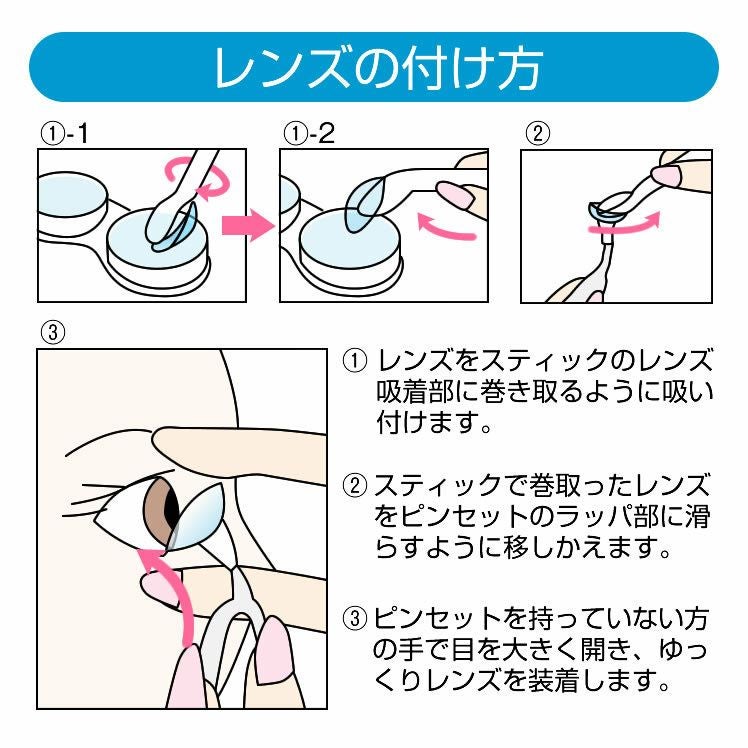 レンズの付け方

①-1

①-2

②

③

① レンズをスティックのレンズ吸着部に巻き取るように吸い付けます。

② スティックで巻取ったレンズをピンセットのラッパ部に滑らすように移しかえます。

③ ピンセットを持っていない方の手で目を大きく開き、ゆっくりレンズを装着します。